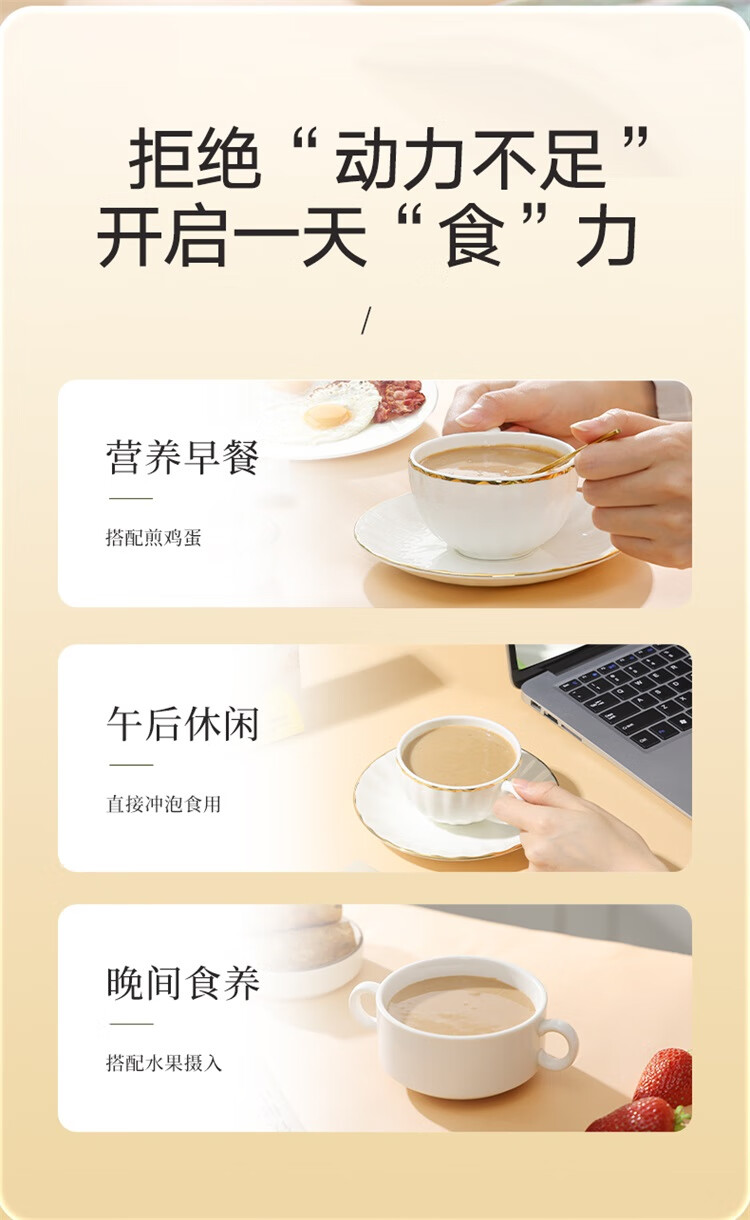 拒绝“动力不足”
开启一天“食”力

/

营养早餐

搭配煎鸡蛋

午后休闲

直接冲泡食用

晚间食养

搭配水果摄入