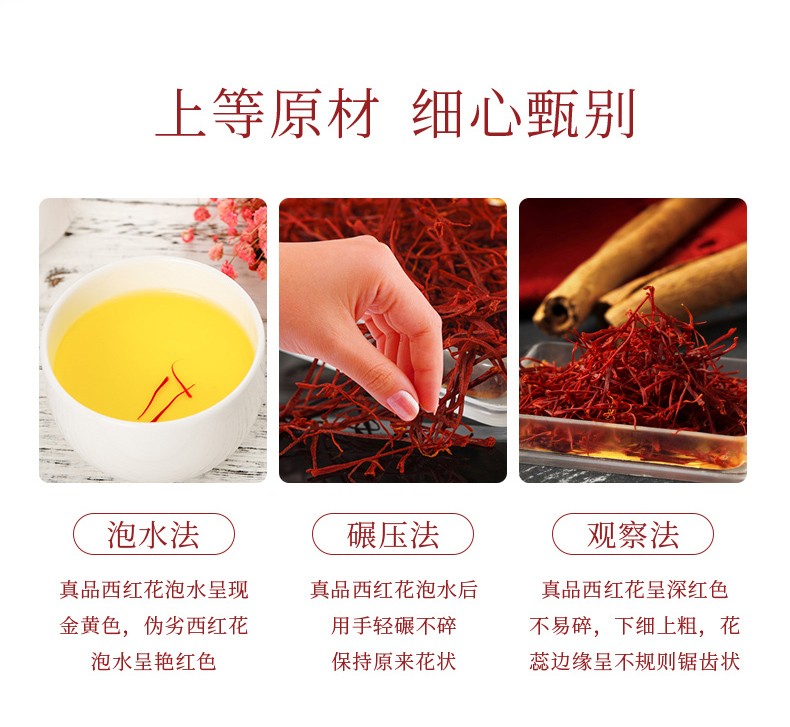 上等原材 细心甄别

泡水法

真品西红花泡水呈现金黄色，伪劣西红花泡水呈艳红色

碾压法

真品西红花泡水后用手轻碾不碎保持原来花状

观察法

真品西红花呈深红色不易碎，下细上粗，花蕊边缘呈不规则锯齿状