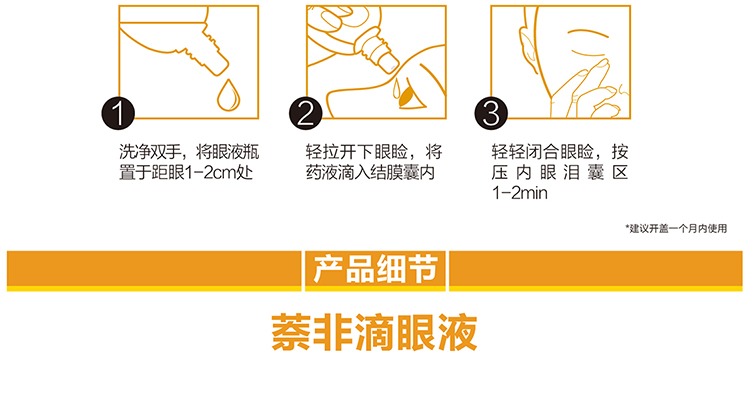 1

洗净双手，将眼液瓶置于距眼1-2cm处

2

轻拉开下眼睑，将药液滴入结膜囊内

3

轻轻闭合眼睑，按压内眼泪囊区1-2min

*建议开盖一个月内使用

产品细节

萘非滴眼液